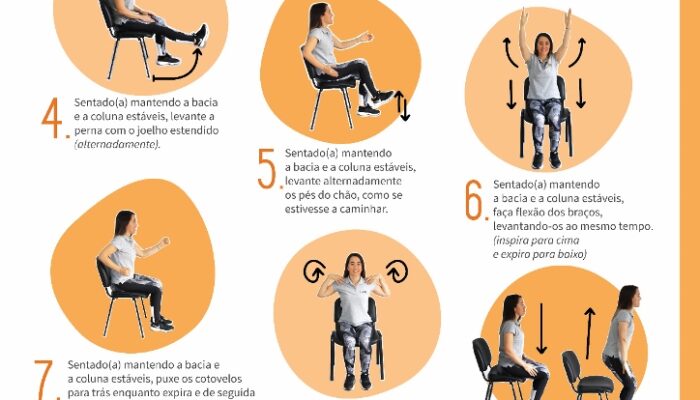 4. Sentado(a) mantendo a bacia e a coluna estáveis, levante a perna com o joelho estendido (alternadamente).

5. Sentado(a) mantendo a bacia e a coluna estáveis, levante alternadamente os pés do chão, como se estivesse a caminhar.

6. Sentado(a) mantendo a bacia e a coluna estáveis, faça flexão dos braços, levantando-os ao mesmo tempo. (inspira para cima e expira para baixo)

7. Sentado(a) mantendo a bacia e a coluna estáveis, puxe os cotovelos para trás enquanto expira e de seguida